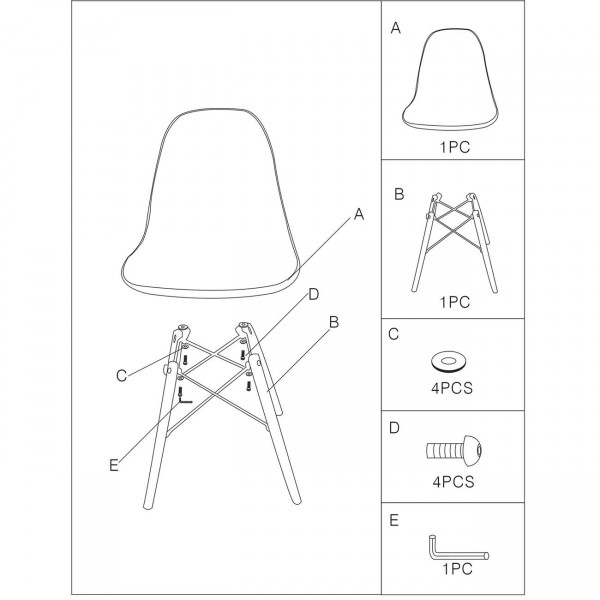 A
D
B
C
E

A
1PC

B
1PC

C
4PCS

D
4PCS

E
1PC